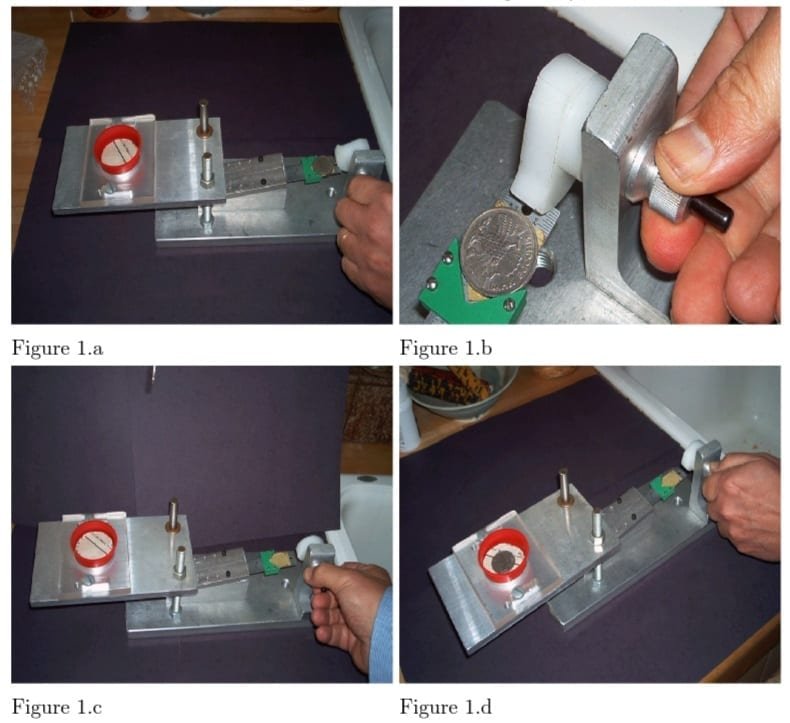 Figure 1.a

Figure 1.b

Figure 1.c

Figure 1.d